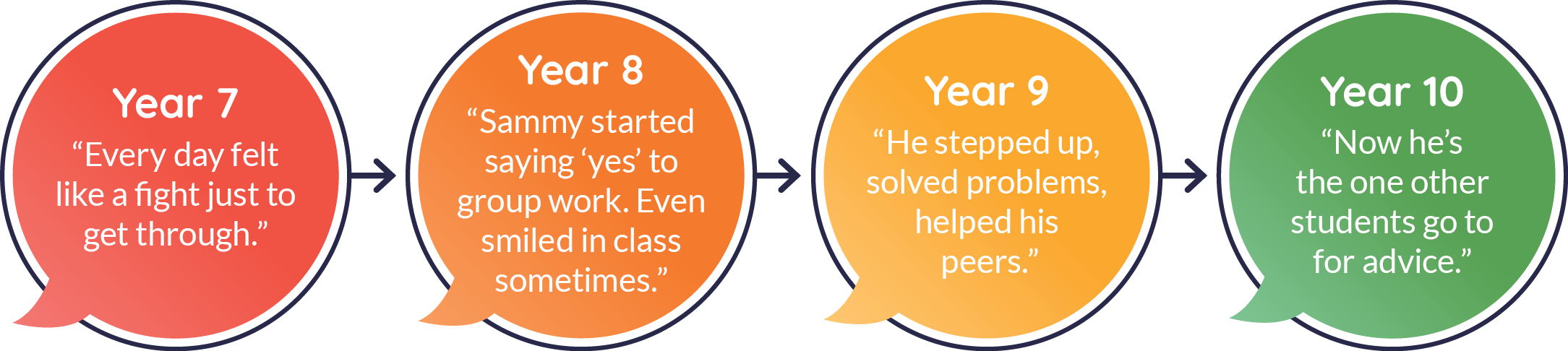 Year 7
“Every day felt like a fight just to get through.”

Year 8
“Sammy started saying ‘yes’ to group work. Even smiled in class sometimes.”

Year 9
“He stepped up, solved problems, helped his peers.”

Year 10
“Now he’s the one other students go to for advice.”